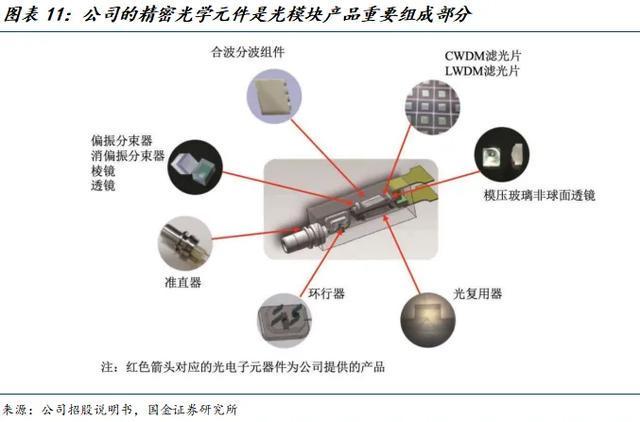 图表 11：公司的精密光学元件是光模块产品重要组成部分

合波分波组件

CWDM滤光片
LWDM滤光片

偏振分束器
消偏振分束器
棱镜
透镜

模压玻璃非球面透镜

准直器

环行器

光复用器

注：红色箭头对应的光电子元器件为公司提供的产品

来源：公司招股说明书，国金证券研究所